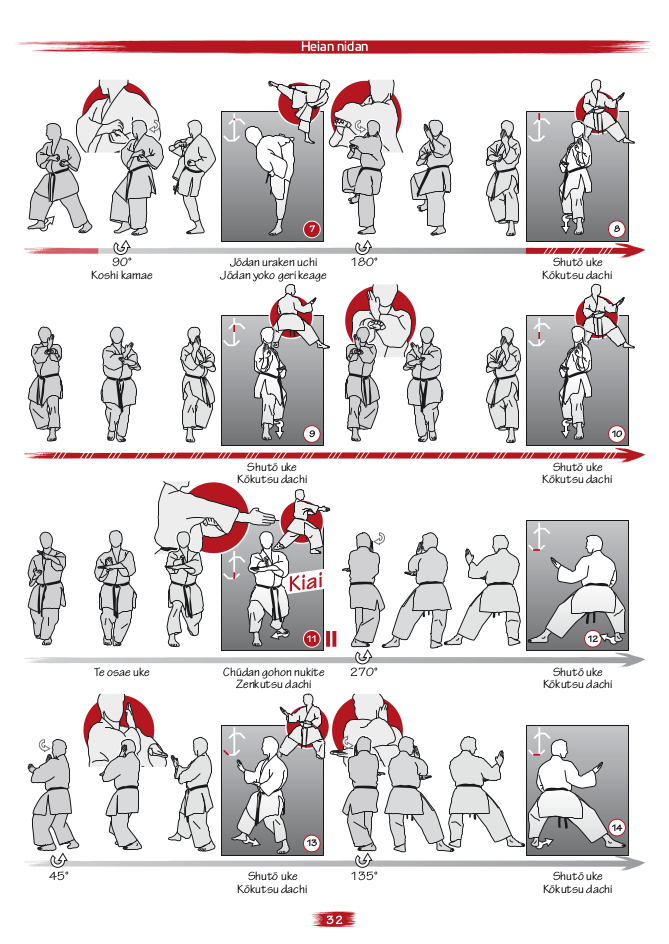 Heian nidan

7
8
90°
Koshi kamae
Jōdan uraken uchi
Jōdan yoko geri keage
180°
Shutō uke
Kōkutsu dachi

9
10
Shutō uke
Kōkutsu dachi
Shutō uke
Kōkutsu dachi

Kiai
11
12
Te osae uke
Chūdan gohon nukite
Zenkutsu dachi
270°
Shutō uke
Kōkutsu dachi

13
14
45°
Shutō uke
Kōkutsu dachi
135°
Shutō uke
Kōkutsu dachi

32