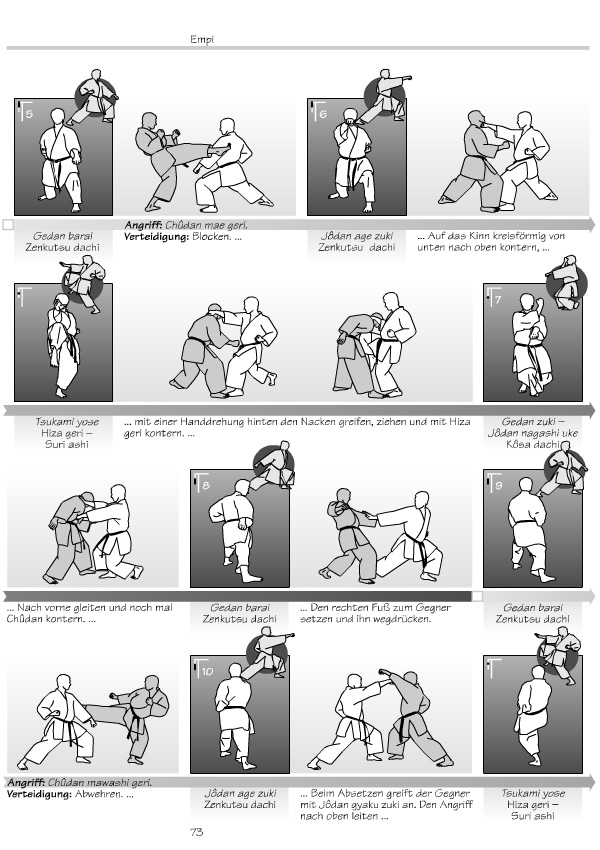 Empi

5

6

Gedan barai
Zenkutsu dachi

**Angriff:** Chûdan mae geri.
**Verteidigung:** Blocken. ...

Jôdan age zuki
Zenkutsu dachi

... Auf das Kinn kreisförmig von unten nach oben kontern, ...

7

Tsukami yose
Hiza geri –
Suri ashi

... mit einer Handdrehung hinten den Nacken greifen, ziehen und mit Hiza geri kontern. ...

Gedan zuki –
Jôdan nagashi uke
Kôsa dachi

8

9

... Nach vorne gleiten und noch mal Chûdan kontern. ...

Gedan barai
Zenkutsu dachi

... Den rechten Fuß zum Gegner setzen und ihn wegdrücken.

Gedan barai
Zenkutsu dachi

10

**Angriff:** Chûdan mawashi geri.
**Verteidigung:** Abwehren. ...

Jôdan age zuki
Zenkutsu dachi

... Beim Absetzen greift der Gegner mit Jôdan gyaku zuki an. Den Angriff nach oben leiten ...

Tsukami yose
Hiza geri –
Suri ashi

73